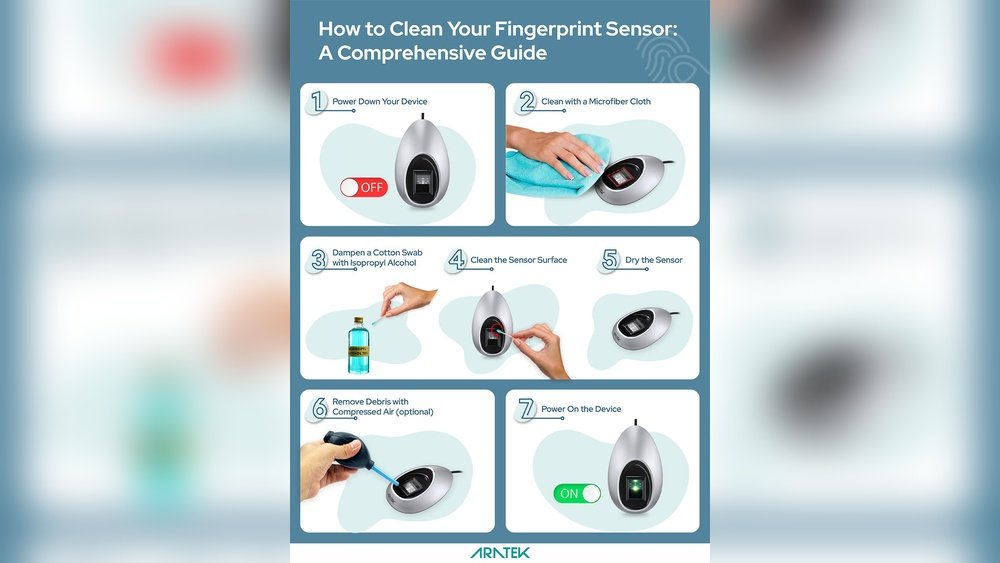 How to Clean Your Fingerprint Sensor: A Comprehensive Guide

1 Power Down Your Device

OFF

2 Clean with a Microfiber Cloth

3 Dampen a Cotton Swab with Isopropyl Alcohol

4 Clean the Sensor Surface

5 Dry the Sensor

6 Remove Debris with Compressed Air (optional)

7 Power On the Device

ON

ARATEK