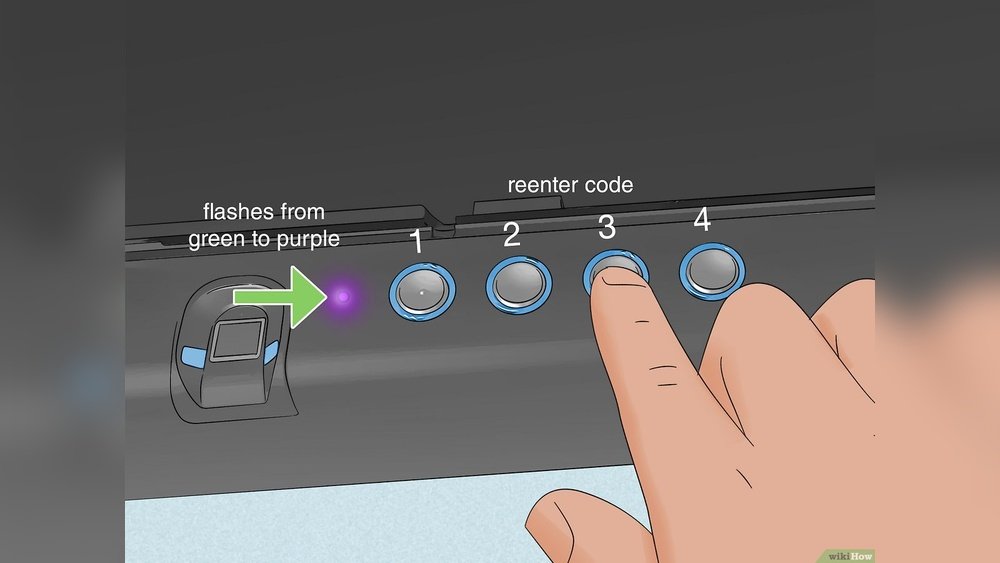 reenter code

flashes from green to purple

1

2

3

4

wikiHow