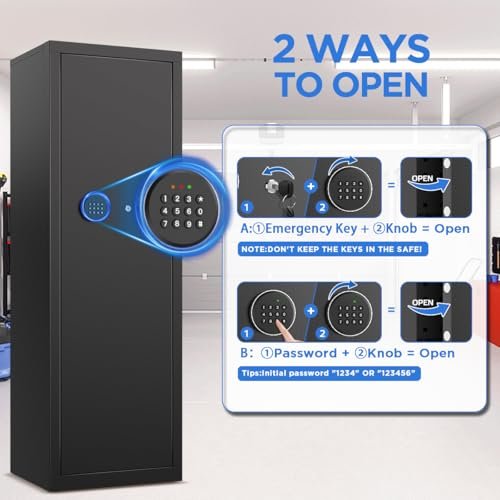 2 WAYS TO OPEN

1 2 3 ★
4 5 6 0
7 8 9 #

1 + 2 = OPEN

A:①Emergency Key + ②Knob = Open

NOTE:DON'T KEEP THE KEYS IN THE SAFE!

1 + 2 = OPEN

B: ①Password + ②Knob = Open

Tips:Initial password "1234" OR "123456"