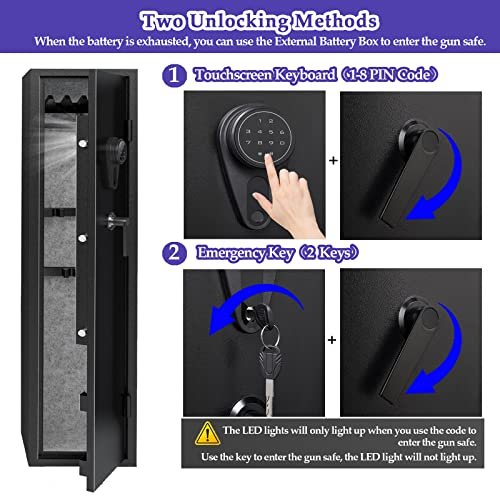 Two Unlocking Methods
When the battery is exhausted, you can use the External Battery Box to enter the gun safe.

1 Touchscreen Keyboard（1-8 PIN Code）

1 2 3
4 5 6
7 8 9
0

+

2 Emergency Key（2 Keys）

+

The LED lights will only light up when you use the code to enter the gun safe.
Use the key to enter the gun safe, the LED light will not light up.